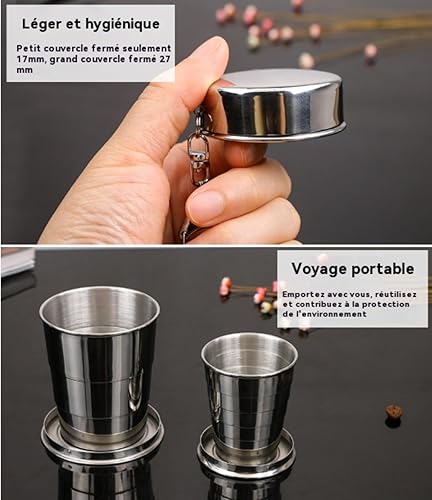 Léger et hygiénique

Petit couvercle fermé seulement 17mm, grand couvercle fermé 27 mm

Voyage portable

Emportez avec vous, réutilisez et contribuez à la protection de l'environnement