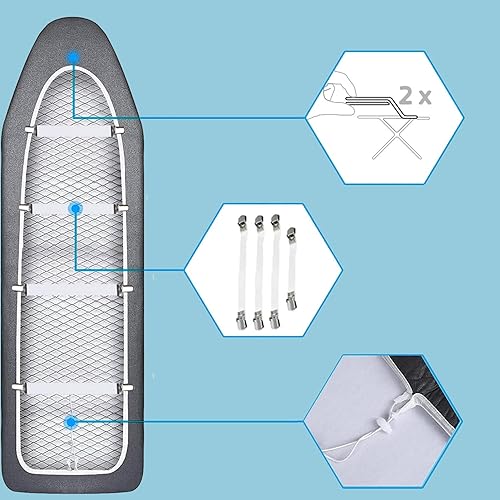 2 x