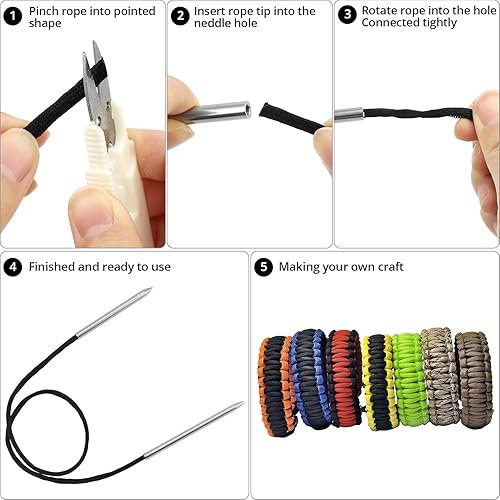 1 Pinch rope into pointed shape

2 Insert rope tip into the neddle hole

3 Rotate rope into the hole Connected tightly

4 Finished and ready to use

5 Making your own craft