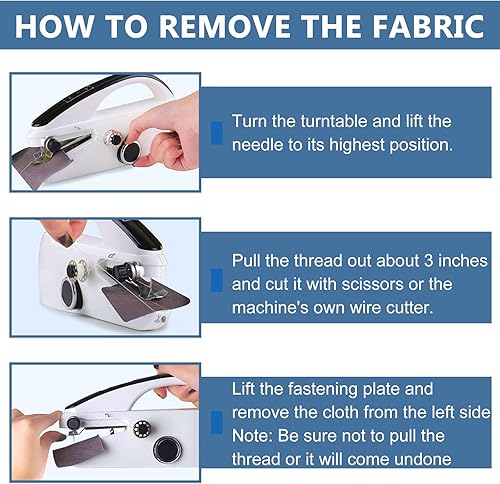 HOW TO REMOVE THE FABRIC

Turn the turntable and lift the needle to its highest position.

Pull the thread out about 3 inches and cut it with scissors or the machine's own wire cutter.

Lift the fastening plate and remove the cloth from the left side
Note: Be sure not to pull the thread or it will come undone