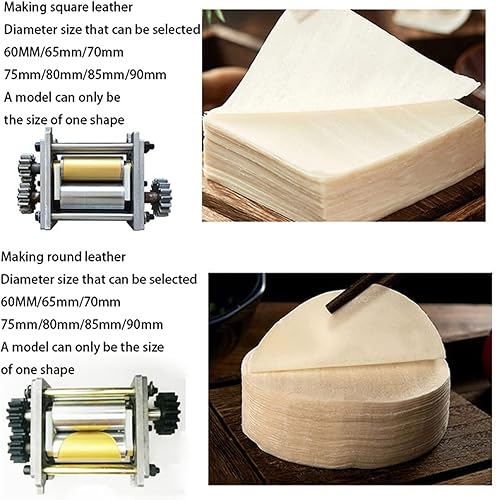 Making square leather
Diameter size that can be selected
60MM/65mm/70mm
75mm/80mm/85mm/90mm
A model can only be
the size of one shape

Making round leather
Diameter size that can be selected
60MM/65mm/70mm
75mm/80mm/85mm/90mm
A model can only be the size
of one shape