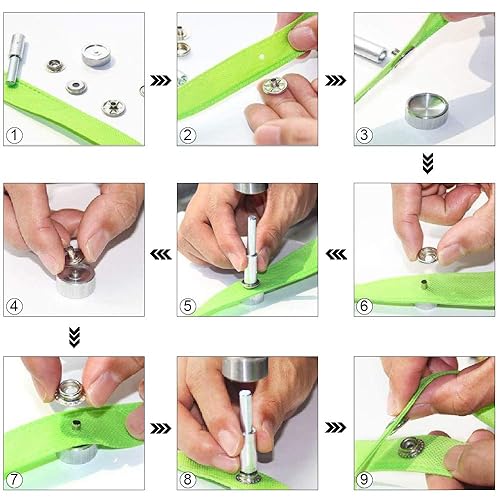 1
2
3
4
5
6
7
8
9