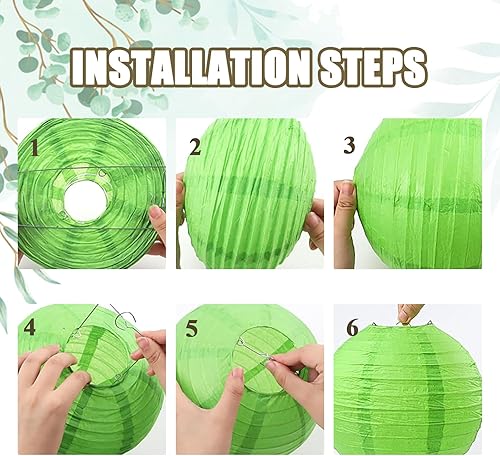 INSTALLATION STEPS

1

2

3

4

5

6