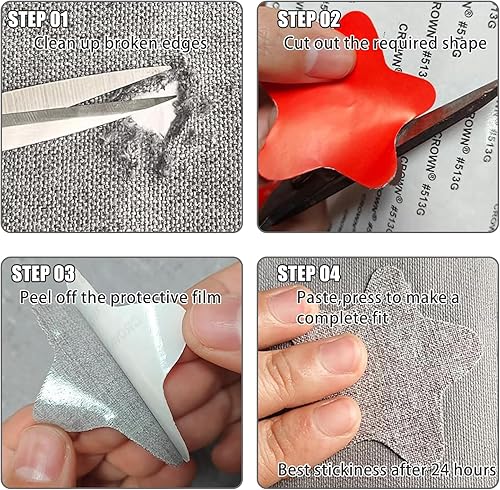 STEP 01
Clean up broken edges

STEP 02
Cut out the required shape

CROWN® #513G
CROWN® #513G
CROWN® #513G
CROWN® #513G

STEP 03
Peel off the protective film

STEP 04
Paste,press to make a complete fit

Best stickiness after 24 hours