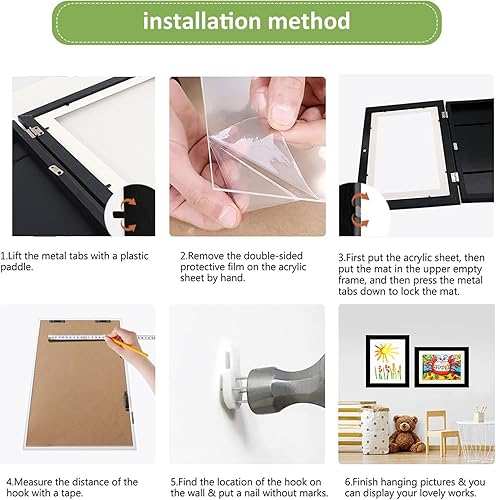 installation method

1.Lift the metal tabs with a plastic paddle.

2.Remove the double-sided protective film on the acrylic sheet by hand.

3.First put the acrylic sheet, then put the mat in the upper empty frame, and then press the metal tabs down to lock the mat.

4.Measure the distance of the hook with a tape.

5.Find the location of the hook on the wall & put a nail without marks.

6.Finish hanging pictures & you can display your lovely works.