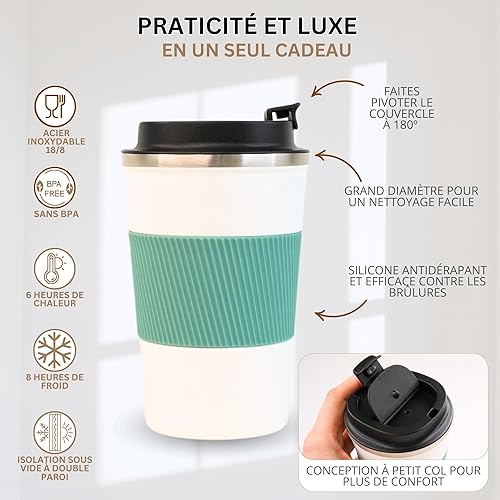 PRATICITÉ ET LUXE
EN UN SEUL CADEAU

ACIER INOXYDABLE 18/8

BPA FREE

SANS BPA

6 HEURES DE CHALEUR

8 HEURES DE FROID

ISOLATION SOUS VIDE À DOUBLE PAROI

FAITES PIVOTER LE COUVERCLE À 180°

GRAND DIAMÈTRE POUR UN NETTOYAGE FACILE

SILICONE ANTIDÉRAPANT ET EFFICACE CONTRE LES BRÛLURES

CONCEPTION À PETIT COL POUR PLUS DE CONFORT