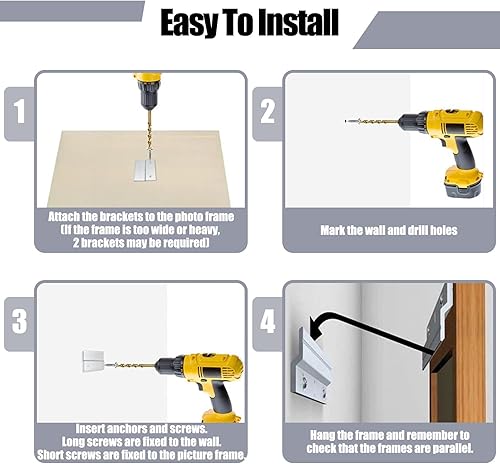 Easy To Install

1

Attach the brackets to the photo frame (If the frame is too wide or heavy, 2 brackets may be required)

2

Mark the wall and drill holes

3

Insert anchors and screws. Long screws are fixed to the wall. Short screws are fixed to the picture frame.

4

Hang the frame and remember to check that the frames are parallel.