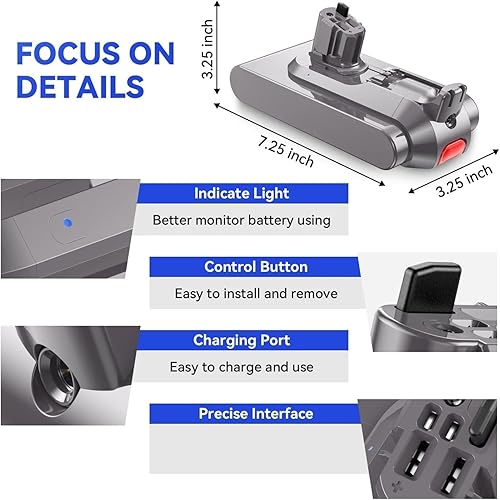 FOCUS ON DETAILS

3.25 inch

7.25 inch

3.25 inch

Indicate Light

Better monitor battery using

Control Button

Easy to install and remove

Charging Port

Easy to charge and use

Precise Interface