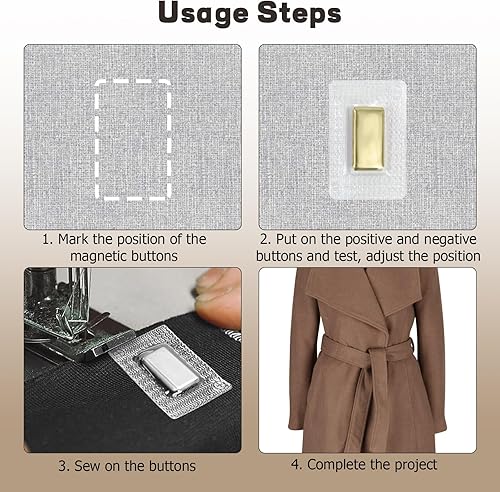 Usage Steps

1. Mark the position of the magnetic buttons

2. Put on the positive and negative buttons and test, adjust the position

3. Sew on the buttons

4. Complete the project