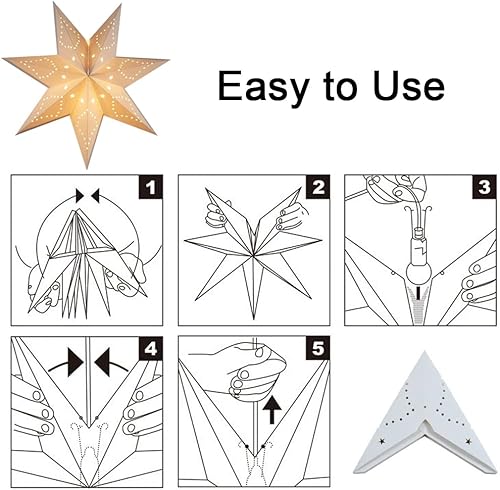 Easy to Use

1

2

3

4

5