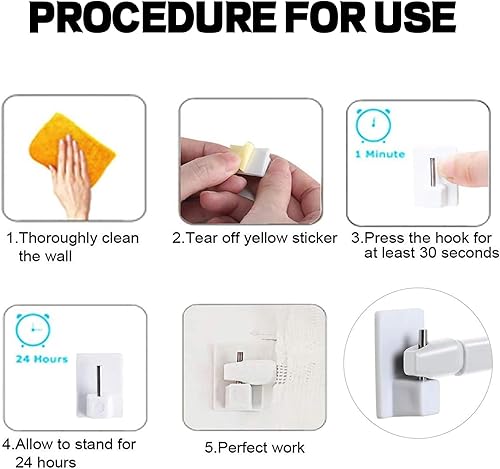 PROCEDURE FOR USE

1.Thoroughly clean the wall

2.Tear off yellow sticker

1 Minute

3.Press the hook for at least 30 seconds

24 Hours

4.Allow to stand for 24 hours

5.Perfect work