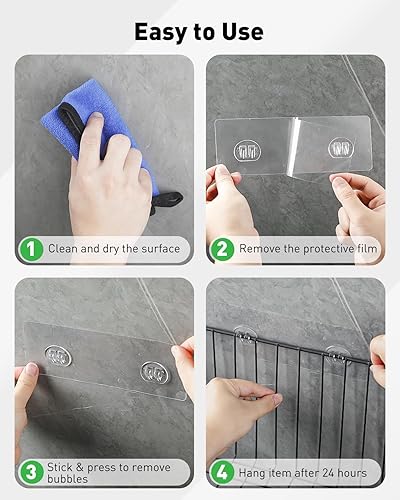 Easy to Use

1 Clean and dry the surface

2 Remove the protective film

3 Stick & press to remove bubbles

4 Hang item after 24 hours