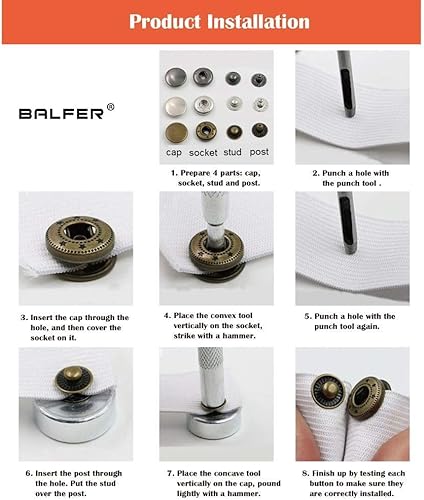 Product Installation

BALFER®

cap socket stud post

1. Prepare 4 parts: cap, socket, stud and post.

2. Punch a hole with the punch tool .

3. Insert the cap through the hole, and then cover the socket on it.

4. Place the convex tool vertically on the socket, strike with a hammer.

5. Punch a hole with the punch tool again.

6. Insert the post through the hole. Put the stud over the post.

7. Place the concave tool vertically on the cap, pound lightly with a hammer.

8. Finish up by testing each button to make sure they are correctly installed.