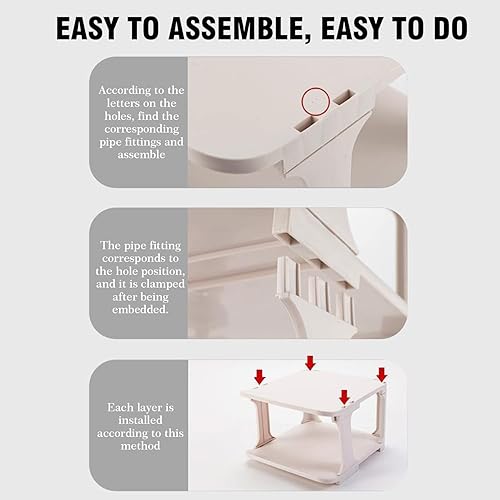 EASY TO ASSEMBLE, EASY TO DO

According to the letters on the holes, find the corresponding pipe fittings and assemble

The pipe fitting corresponds to the hole position, and it is clamped after being embedded.

Each layer is installed according to this method