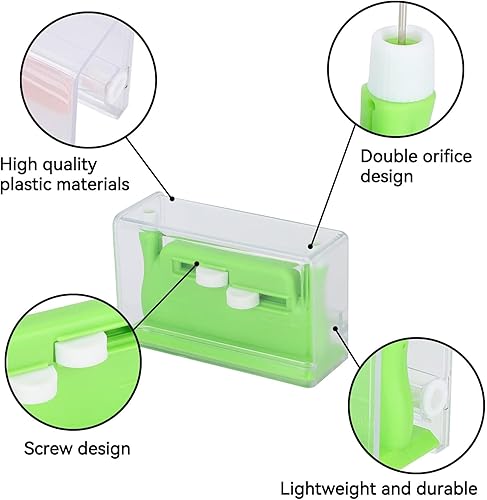 High quality plastic materials

Double orifice design

Screw design

Lightweight and durable