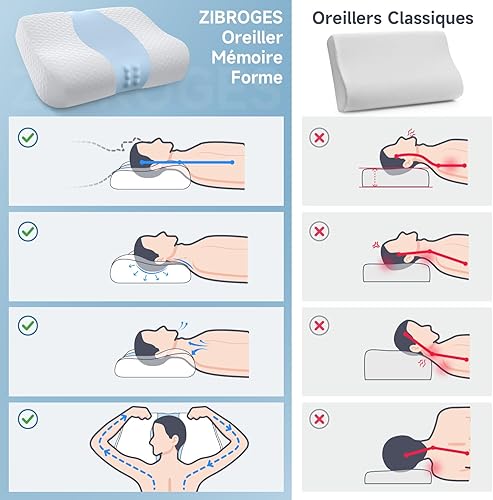 ZIBROGES Oreiller Mémoire Forme

Oreillers Classiques