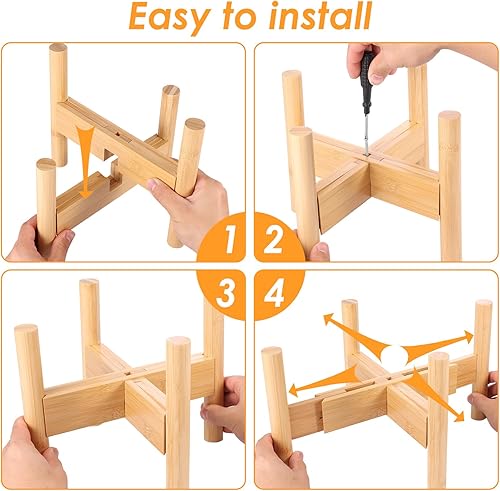 Easy to install

1

2

3

4