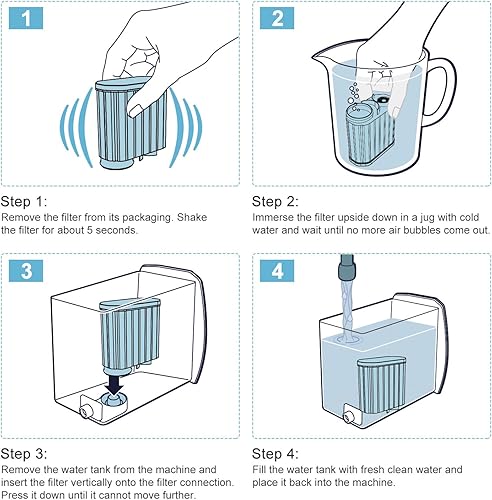 1

Step 1:
Remove the filter from its packaging. Shake the filter for about 5 seconds.

2

Step 2:
Immerse the filter upside down in a jug with cold water and wait until no more air bubbles come out.

3

Step 3:
Remove the water tank from the machine and insert the filter vertically onto the filter connection. Press it down until it cannot move further.

4

Step 4:
Fill the water tank with fresh clean water and place it back into the machine.