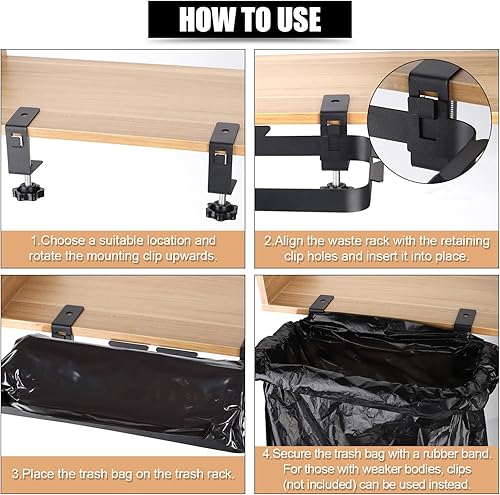 HOW TO USE

1.Choose a suitable location and rotate the mounting clip upwards.

2.Align the waste rack with the retaining clip holes and insert it into place.

3.Place the trash bag on the trash rack.

4.Secure the trash bag with a rubber band. For those with weaker bodies, clips (not included) can be used instead.