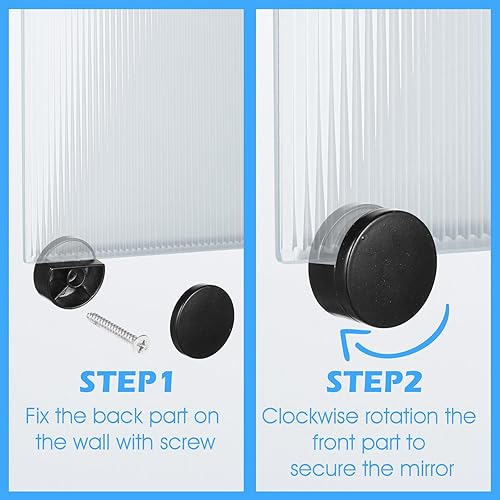 STEP1
Fix the back part on the wall with screw

STEP2
Clockwise rotation the front part to secure the mirror