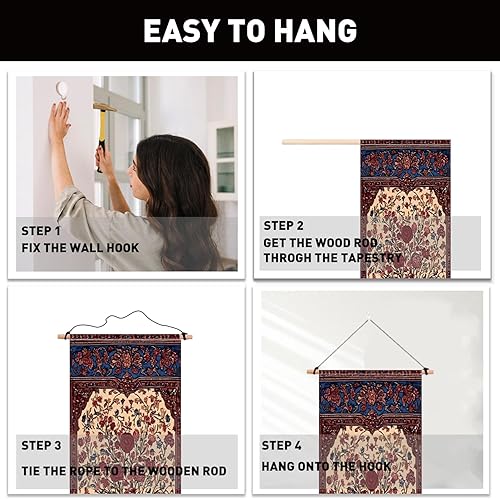 EASY TO HANG

STEP 1
FIX THE WALL HOOK

STEP 2
GET THE WOOD ROD THROGH THE TAPESTRY

STEP 3
TIE THE ROPE TO THE WOODEN ROD

STEP 4
HANG ONTO THE HOOK