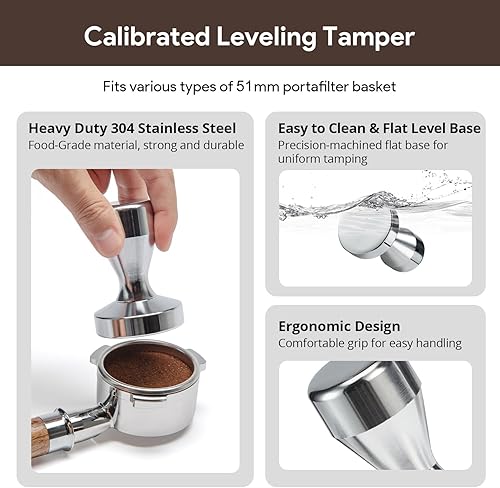 Calibrated Leveling Tamper

Fits various types of 51mm portafilter basket

Heavy Duty 304 Stainless Steel
Food-Grade material, strong and durable

Easy to Clean & Flat Level Base
Precision-machined flat base for uniform tamping

Ergonomic Design
Comfortable grip for easy handling