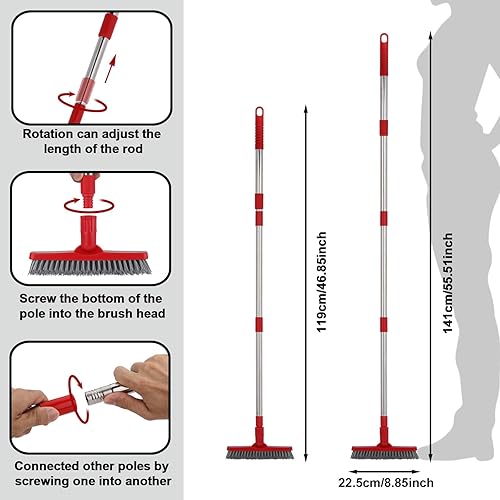 Rotation can adjust the length of the rod

Screw the bottom of the pole into the brush head

Connected other poles by screwing one into another

119cm/46.85inch

141cm/55.51inch

22.5cm/8.85inch