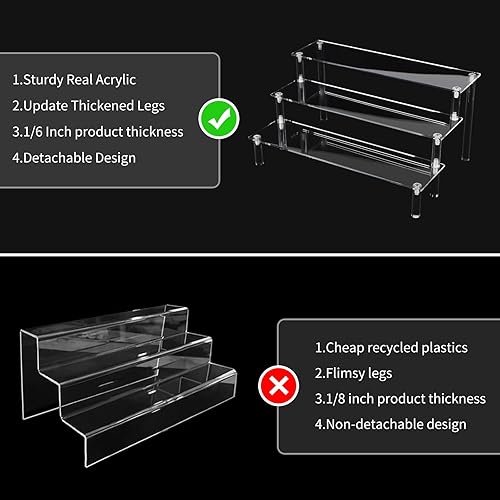 1.Sturdy Real Acrylic
2.Update Thickened Legs
3.1/6 Inch product thickness
4.Detachable Design

1.Cheap recycled plastics
2.Flimsy legs
3.1/8 inch product thickness
4.Non-detachable design