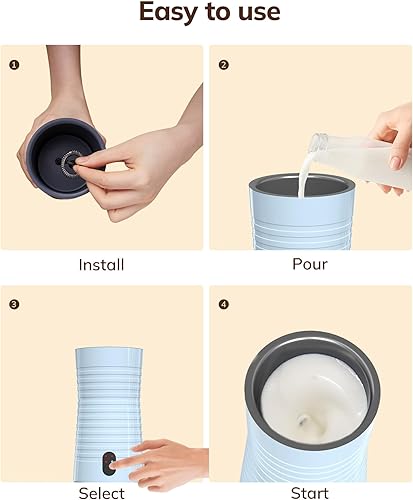 Easy to use

❶

Install

❷

Pour

❸

Select

❹

Start