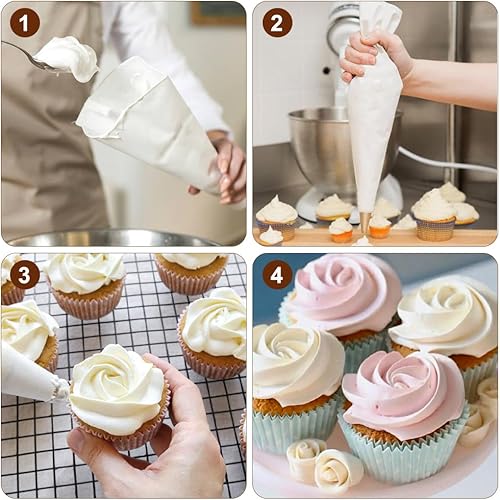 1
2
3
4