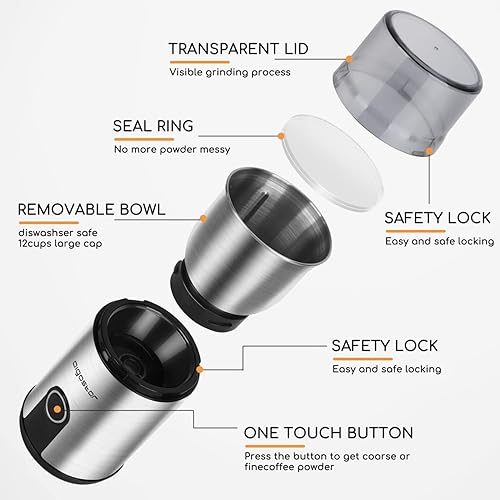 TRANSPARENT LID
Visible grinding process

SEAL RING
No more powder messy

REMOVABLE BOWL
diswashser safe
12cups large cap

SAFETY LOCK
Easy and safe locking

aigostar

SAFETY LOCK
Easy and safe locking

ONE TOUCH BUTTON
Press the button to get coarse or finecoffee powder