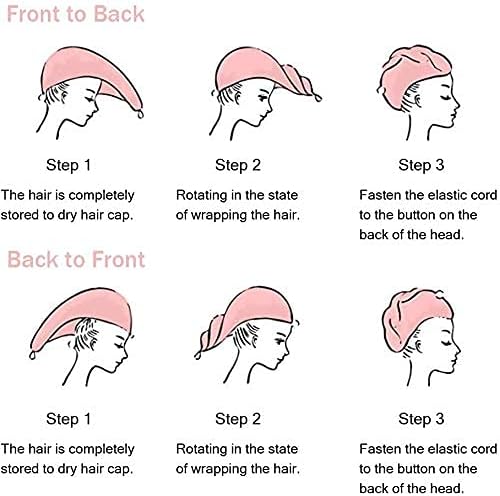 Front to Back

Step 1
The hair is completely stored to dry hair cap.

Step 2
Rotating in the state of wrapping the hair.

Step 3
Fasten the elastic cord to the button on the back of the head.

Back to Front

Step 1
The hair is completely stored to dry hair cap.

Step 2
Rotating in the state of wrapping the hair.

Step 3
Fasten the elastic cord to the button on the back of the head.