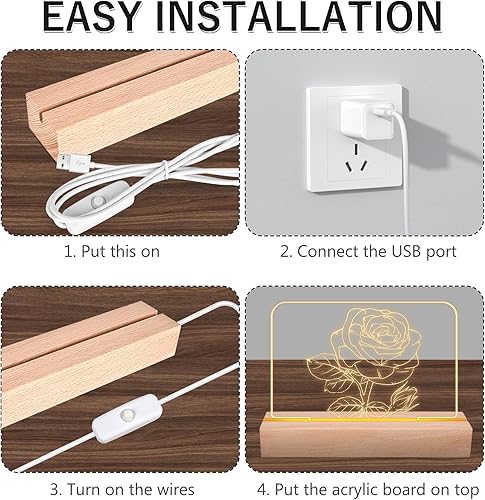 EASY INSTALLATION

1. Put this on

2. Connect the USB port

3. Turn on the wires

4. Put the acrylic board on top