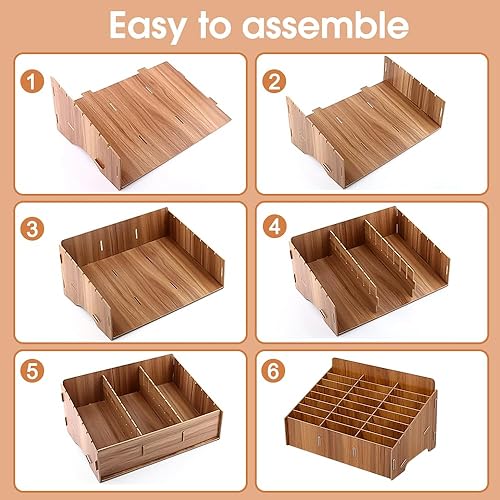 Easy to assemble

1

2

3

4

5

6