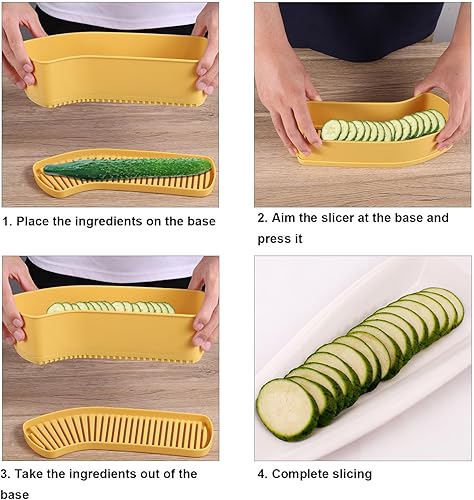 1. Place the ingredients on the base

2. Aim the slicer at the base and press it

3. Take the ingredients out of the base

4. Complete slicing