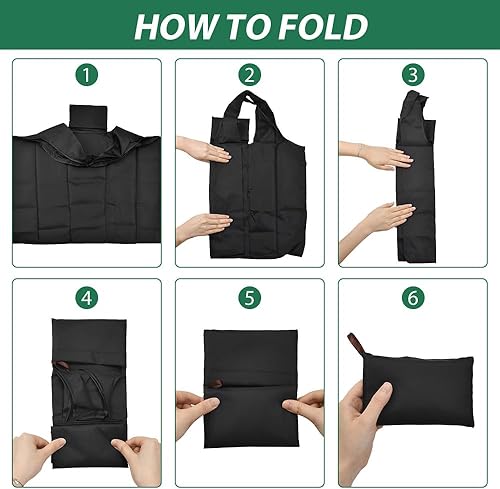 HOW TO FOLD

1

2

3

4

5

6