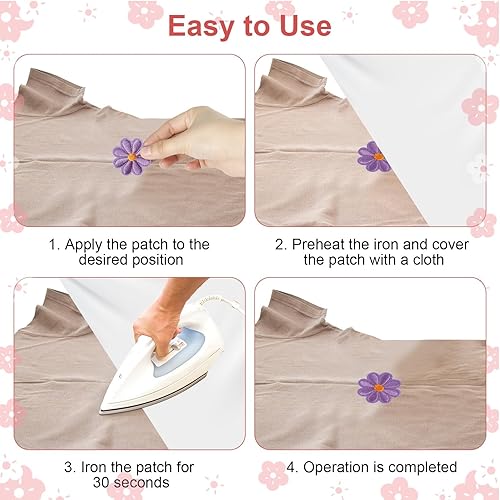 Easy to Use

1. Apply the patch to the desired position

2. Preheat the iron and cover the patch with a cloth

3. Iron the patch for 30 seconds

4. Operation is completed