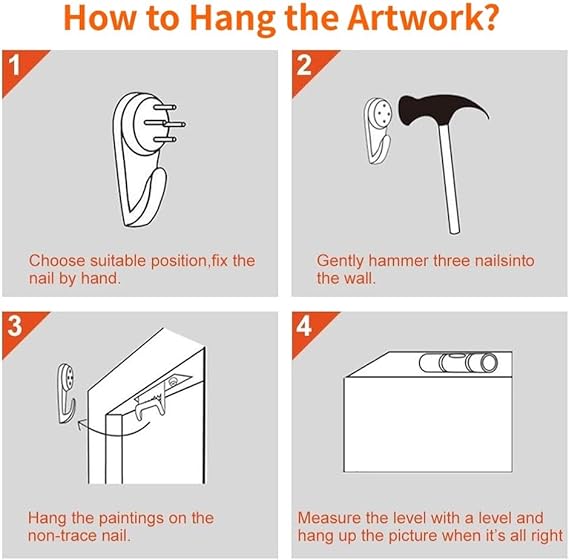 How to Hang the Artwork?

1

Choose suitable position,fix the nail by hand.

2

Gently hammer three nailsinto the wall.

3

Hang the paintings on the non-trace nail.

4

Measure the level with a level and hang up the picture when it's all right