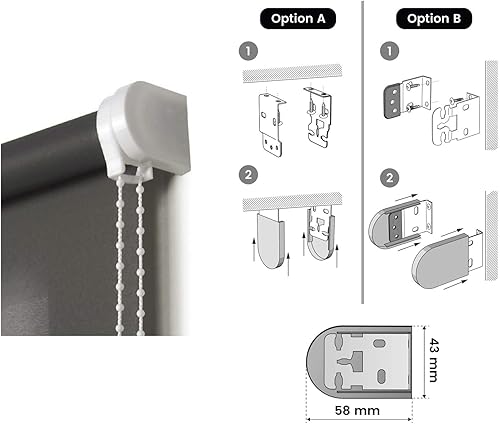 Option A

1

2

Option B

1

2

43 mm

58 mm