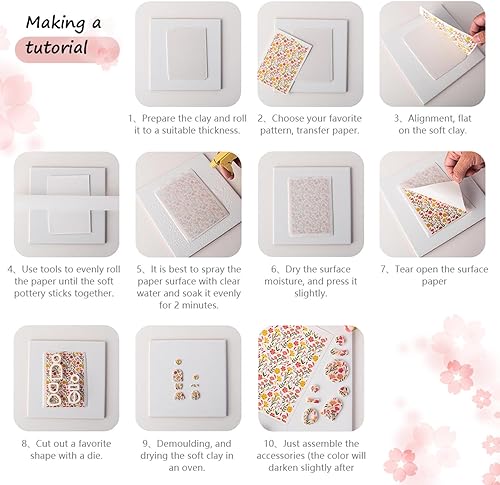 Making a tutorial

1、Prepare the clay and roll it to a suitable thickness.

2、Choose your favorite pattern, transfer paper.

3、Alignment, flat on the soft clay.

4、Use tools to evenly roll the paper until the soft pottery sticks together.

5、It is best to spray the paper surface with clear water and soak it evenly for 2 minutes.

6、Dry the surface moisture, and press it slightly.

7、Tear open the surface paper

8、Cut out a favorite shape with a die.

9、Demoulding, and drying the soft clay in an oven.

10、Just assemble the accessories (the color will darken slightly after