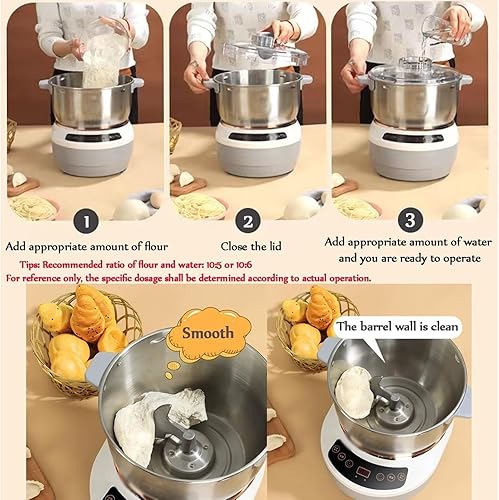 1

Add appropriate amount of flour

2

Close the lid

3

Add appropriate amount of water and you are ready to operate

Tips: Recommended ratio of flour and water: 10:5 or 10:6

For reference only, the specific dosage shall be determined according to actual operation.

Smooth

The barrel wall is clean