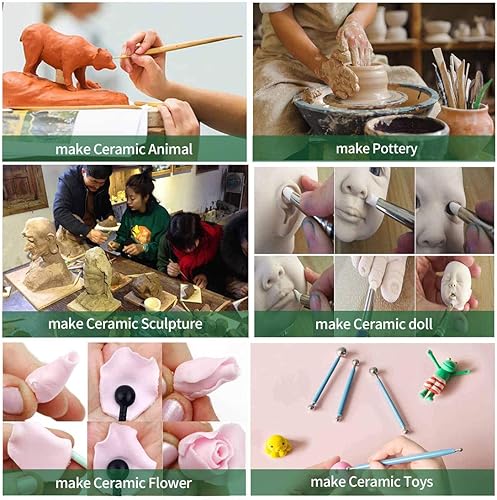 make Ceramic Animal

make Pottery

make Ceramic Sculpture

make Ceramic doll

make Ceramic Flower

make Ceramic Toys