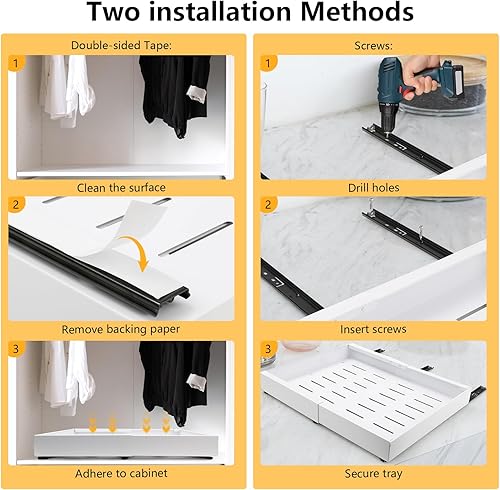 Two installation Methods

Double-sided Tape:

1

Clean the surface

2

Remove backing paper

3

Adhere to cabinet

Screws:

1

Drill holes

2

Insert screws

3

Secure tray