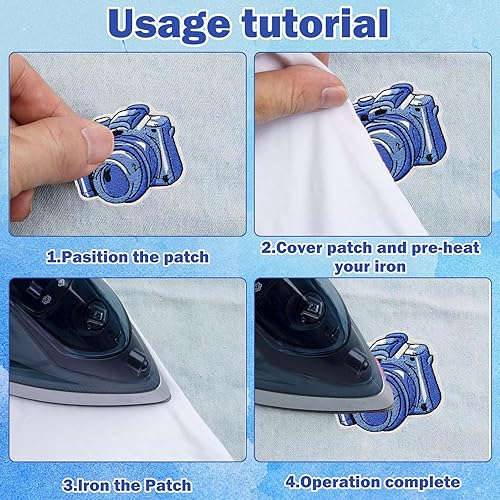 Usage tutorial

1.Pasition the patch

2.Cover patch and pre-heat your iron

3.Iron the Patch

4.Operation complete