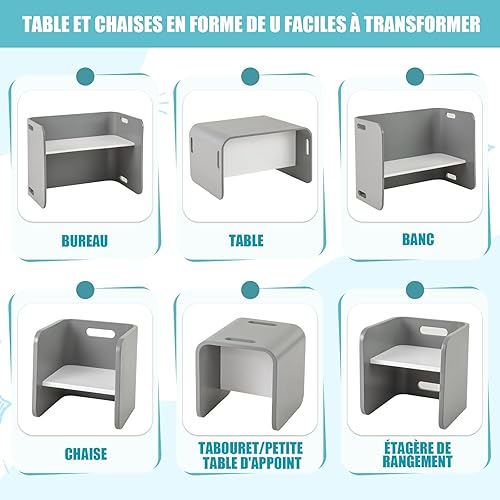 TABLE ET CHAISES EN FORME DE U FACILES À TRANSFORMER

BUREAU

TABLE

BANC

CHAISE

TABOURET/PETITE TABLE D'APPOINT

ÉTAGÈRE DE RANGEMENT