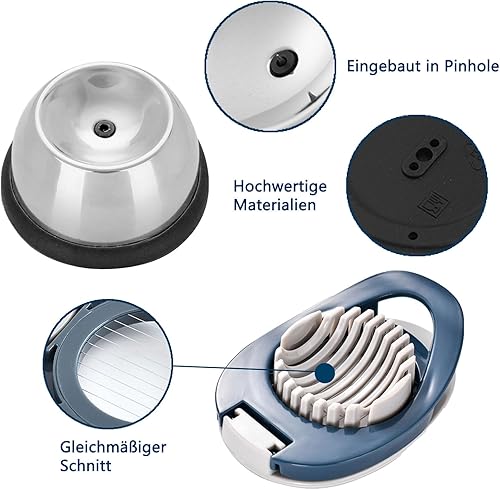 Eingebaut in Pinhole

Hochwertige Materialien

Gleichmäßiger Schnitt