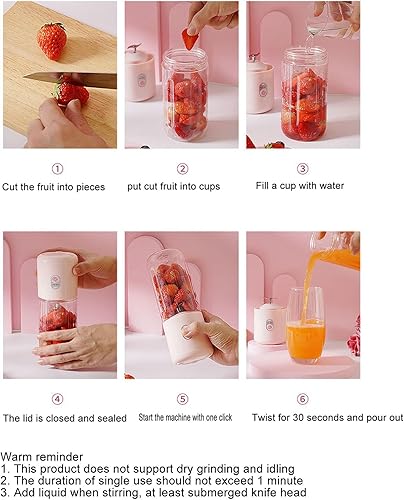 ①
Cut the fruit into pieces

②
put cut fruit into cups

③
Fill a cup with water

④
The lid is closed and sealed

⑤
Start the machine with one click

⑥
Twist for 30 seconds and pour out

Warm reminder
1. This product does not support dry grinding and idling
2. The duration of single use should not exceed 1 minute
3. Add liquid when stirring, at least submerged knife head