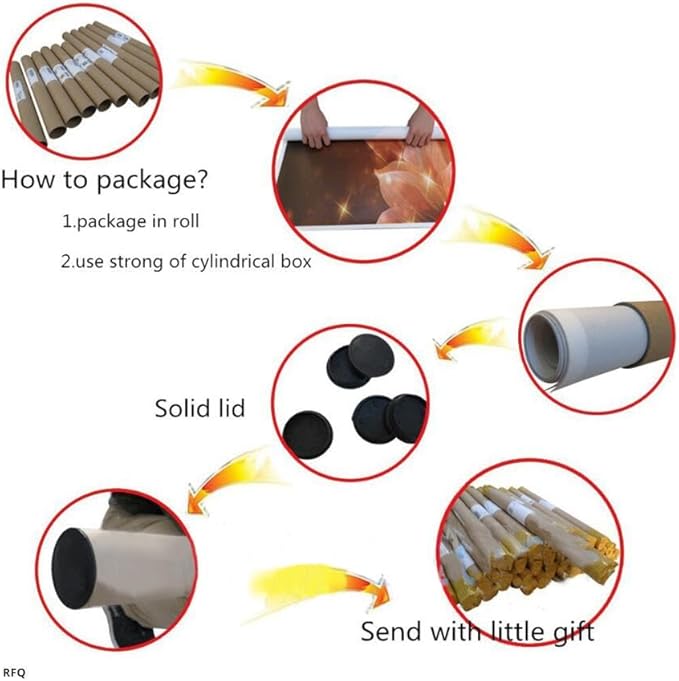 How to package?

1.package in roll

2.use strong of cylindrical box

Solid lid

Send with little gift

RFQ