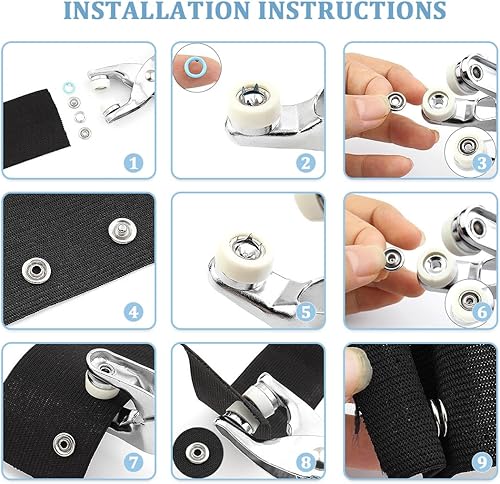 INSTALLATION INSTRUCTIONS

1

2

3

4

5

6

7

8

9