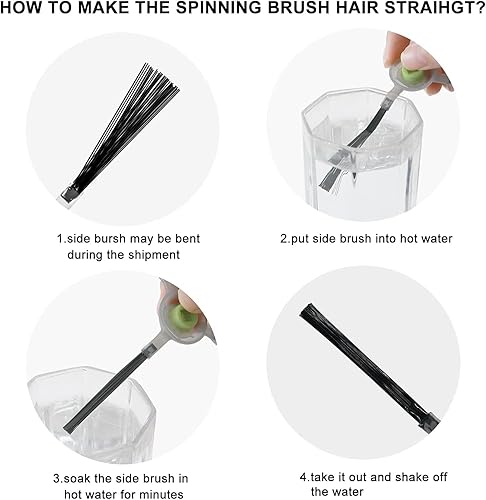 HOW TO MAKE THE SPINNING BRUSH HAIR STRAIHGT?

1.side bursh may be bent during the shipment

2.put side brush into hot water

3.soak the side brush in hot water for minutes

4.take it out and shake off the water